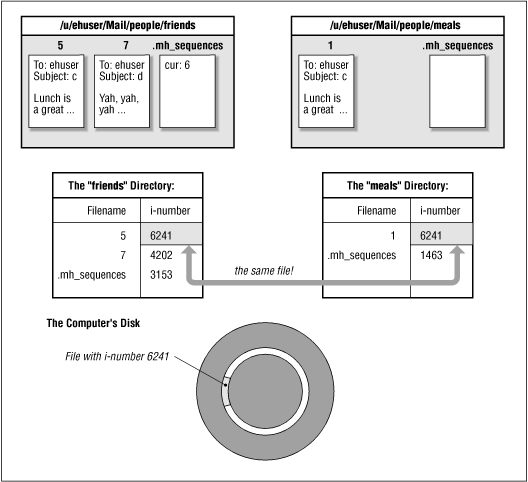 /u/ehuser/Mail/people/friends

5

To: ehuser
Subject: c

Lunch is a great ...

7

To: ehuser
Subject: d

Yah, yah, yah ...

.mh_sequences

cur: 6

/u/ehuser/Mail/people/meals

1

To: ehuser
Subject: c

Lunch is a great ...

.mh_sequences

The "friends" Directory:

| Filename | i-number |
|---|---|
| 5 | 6241 |
| 7 | 4202 |
| .mh_sequences | 3153 |

the same file!

The "meals" Directory:

| Filename | i-number |
|---|---|
| 1 | 6241 |
| .mh_sequences | 1463 |

The Computer's Disk

File with i-number 6241