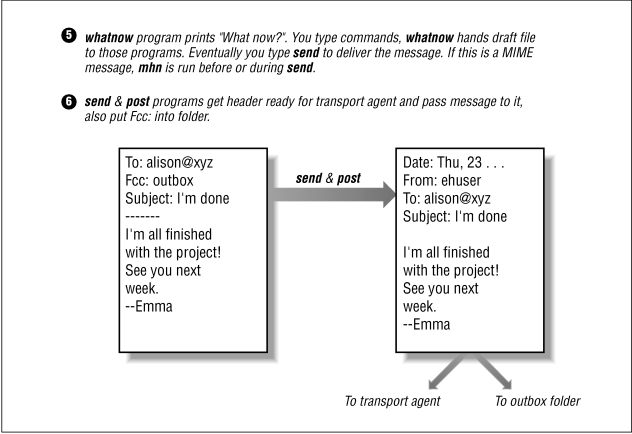 5 whatnow program prints "What now?". You type commands, whatnow hands draft file to those programs. Eventually you type send to deliver the message. If this is a MIME message, mhn is run before or during send.

6 send & post programs get header ready for transport agent and pass message to it, also put Fcc: into folder.

To: alison@xyz
Fcc: outbox
Subject: I'm done
-------
I'm all finished
with the project!
See you next
week.
--Emma

send & post

Date: Thu, 23 . . .
From: ehuser
To: alison@xyz
Subject: I'm done

I'm all finished
with the project!
See you next
week.
--Emma

To transport agent

To outbox folder