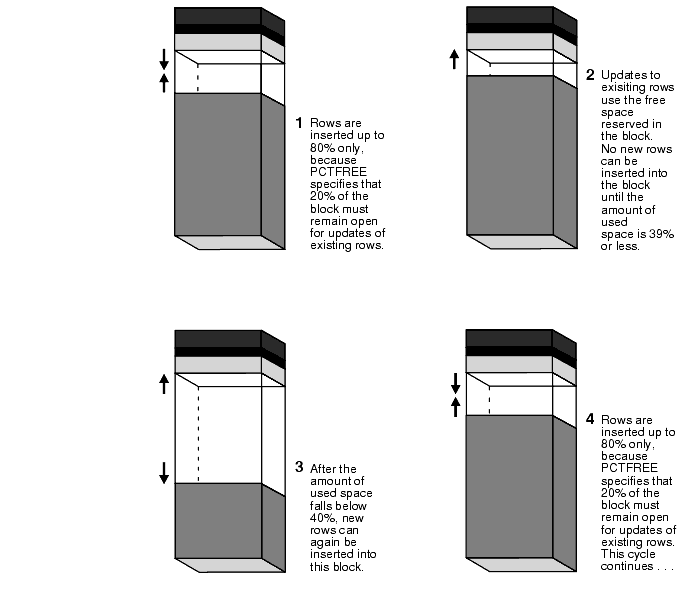 1 Rows are inserted up to 80% only, because PCTFREE specifies that 20% of the block must remain open for updates of existing rows.

2 Updates to exisiting rows use the free space reserved in the block. No new rows can be inserted into the block until the amount of used space is 39% or less.

3 After the amount of used space falls below 40%, new rows can again be inserted into this block.

4 Rows are inserted up to 80% only, because PCTFREE specifies that 20% of the block must remain open for updates of existing rows. This cycle continues . . .