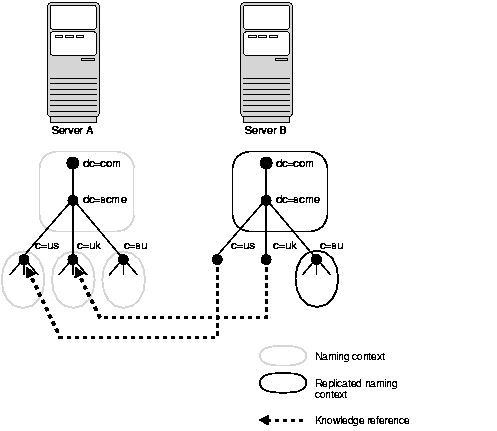 Server A

Server B

dc=com

dc=acme

c=us

c=uk

c=au

dc=com

dc=acme

c=us

c=uk

c=au

Naming context

Replicated naming context

Knowledge reference