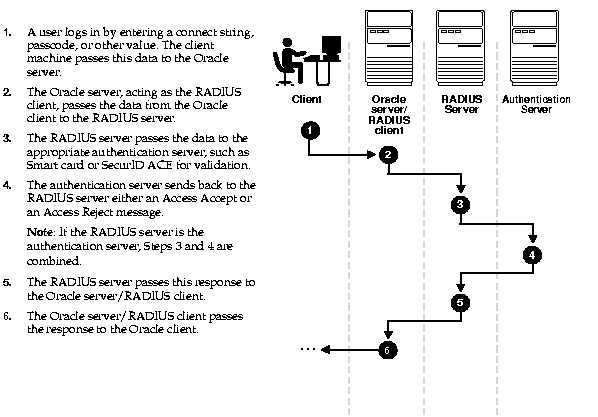 1. A user logs in by entering a connect string, passcode, or other value. The client machine passes this data to the Oracle server.

2. The Oracle server, acting as the RADIUS client, passes the data from the Oracle client to the RADIUS server.

3. The RADIUS server passes the data to the appropriate authentication server, such as Smart card or SecurID ACE for validation.

4. The authentication server sends back to the RADIUS server either an Access Accept or an Access Reject message.

Note: If the RADIUS server is the authentication server, Steps 3 and 4 are combined.

5. The RADIUS server passes this response to the Oracle server/RADIUS client.

6. The Oracle server/RADIUS client passes the response to the Oracle client.

Client

Oracle server/ RADIUS client

RADIUS Server

Authentication Server

1

2

3

4

5

6

...