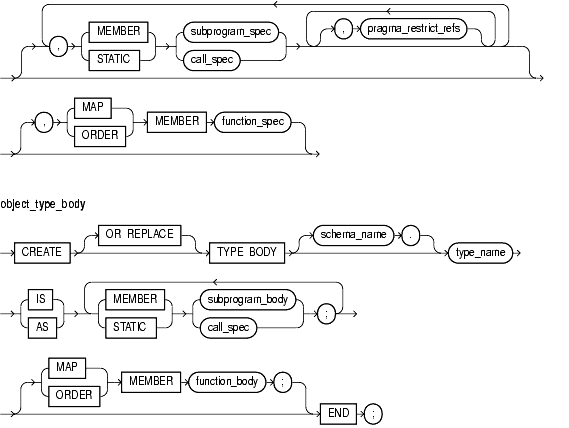 ,
MEMBER
STATIC
subprogram_spec
call_spec
,
pragma_restrict_refs

,
MAP
ORDER
MEMBER
function_spec

object_type_body

CREATE
OR REPLACE
TYPE BODY
schema_name
.
type_name

IS
AS
MEMBER
STATIC
subprogram_body
call_spec
;

MAP
ORDER
MEMBER
function_body
;
END
;