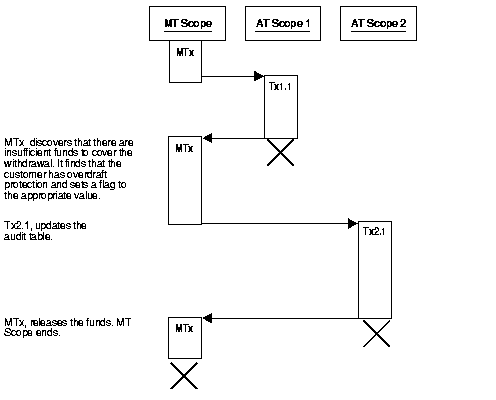 MT Scope

AT Scope 1

AT Scope 2

MTx

Tx1.1

MTx discovers that there are insufficient funds to cover the withdrawal. It finds that the customer has overdraft protection and sets a flag to the appropriate value.

MTx

Tx2.1, updates the audit table.

Tx2.1

MTx, releases the funds. MT Scope ends.

MTx